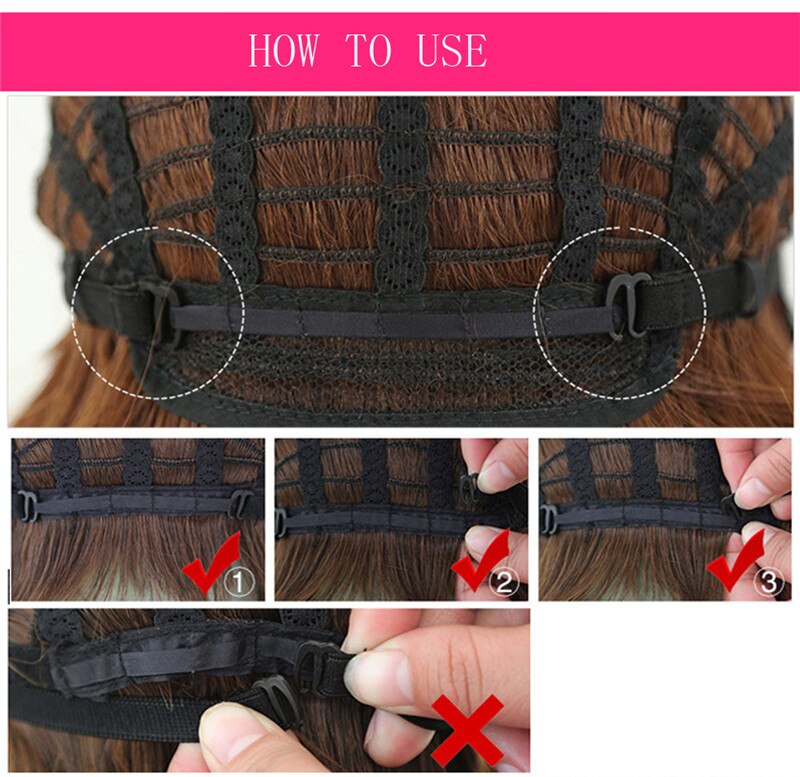 HOW TO USE

①

②

③